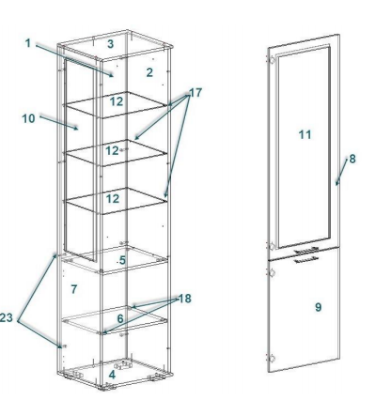 1
3
2
17
12
10
12
12
5
7
18
23
6
4
11
8
9